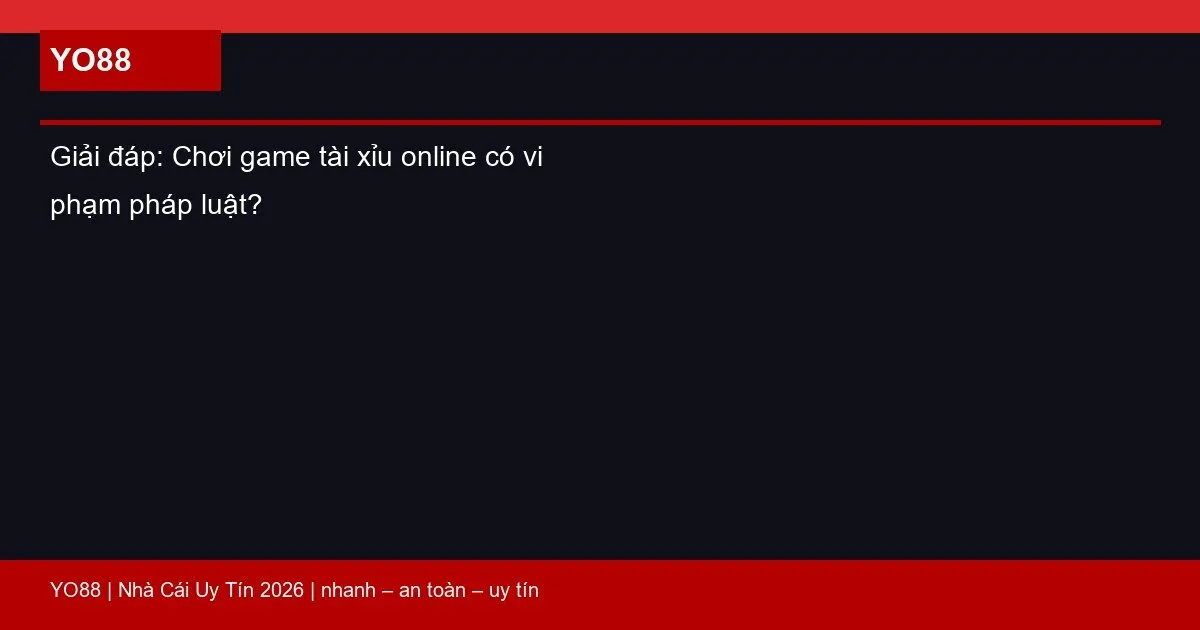 YO88

Giải đáp: Chơi game tài xỉu online có vi phạm pháp luật?

YO88 | Nhà Cái Uy Tín 2026 | nhanh – an toàn – uy tín